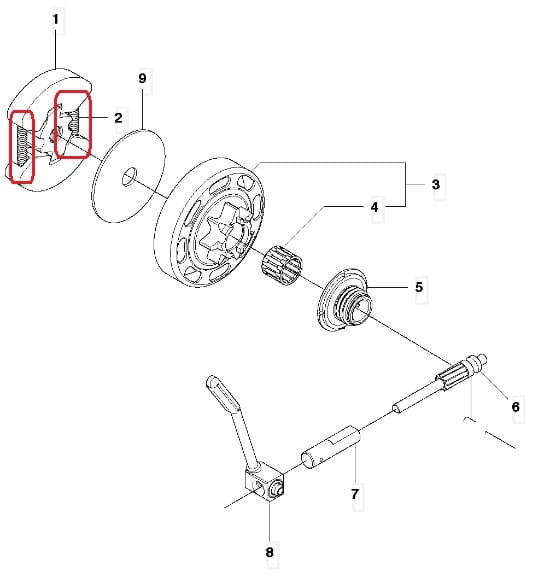 1
9
2
3
4
5
6
7
8