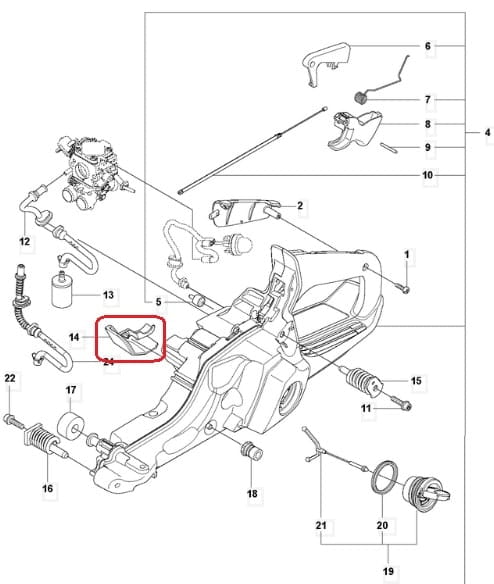 6
7
8
4
9
10
2
1
12
13
5
14
24
15
11
22
17
16
18
21
20
19