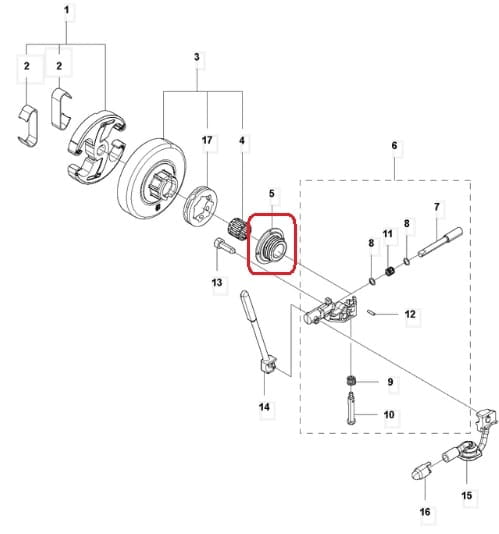 1
2
2
3
17
4
5
6
7
8
11
8
13
12
14
9
10
15
16