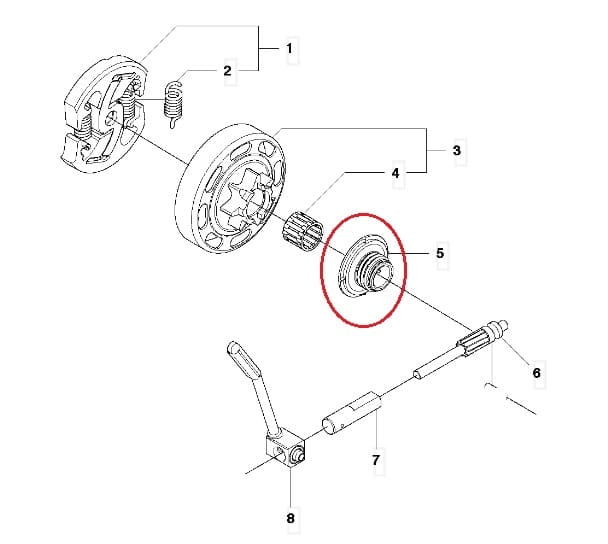 1
2
3
4
5
6
7
8