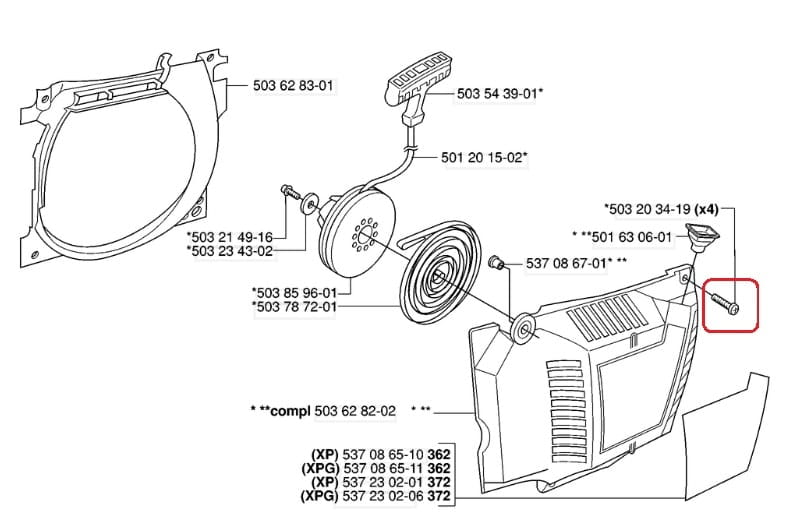 503 62 83-01

503 54 39-01*

501 20 15-02*

*503 20 34-19 (x4)

* **501 63 06-01

*503 21 49-16
*503 23 43-02

537 08 67-01* **

*503 85 96-01
*503 78 72-01

* **compl 503 62 82-02 * **

(XP) 537 08 65-10 362
(XPG) 537 08 65-11 362
(XP) 537 23 02-01 372
(XPG) 537 23 02-06 372