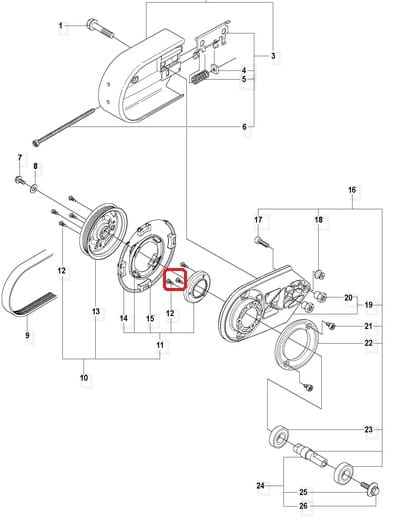 1
3
4
5
6
7
8
16
17
18
12
20
19
21
22
9
13
14
15
12
11
10
23
24
25
26