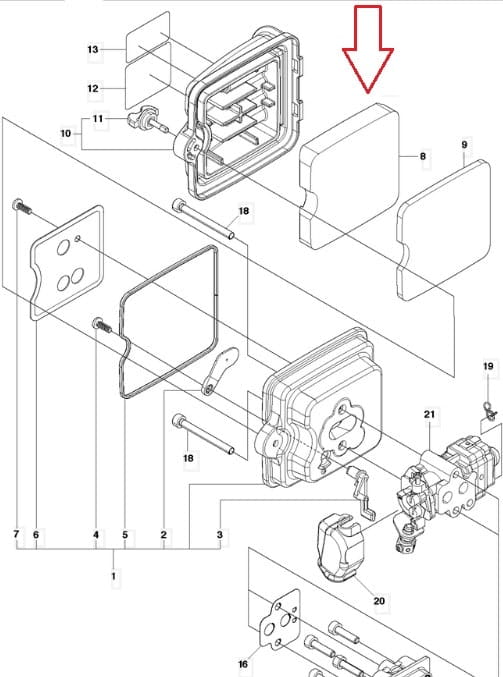 13
12
11
10
8
9
18
19
21
18
7
6
4
5
2
3
1
20
16