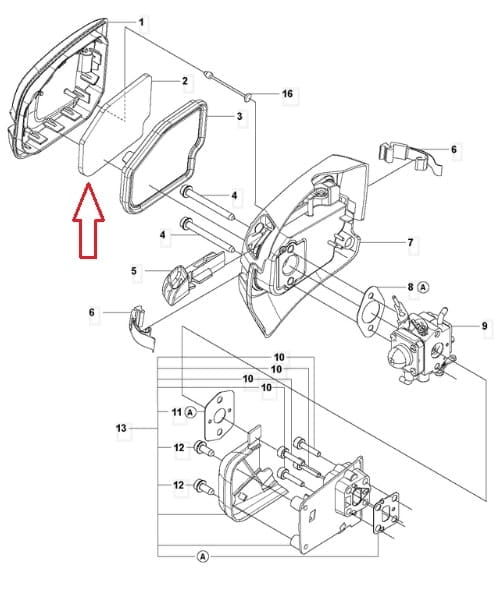 1
2
16
3
6
4
4
7
5
8 A
6
9
10
10
10
10
11 A
13
12
12
A