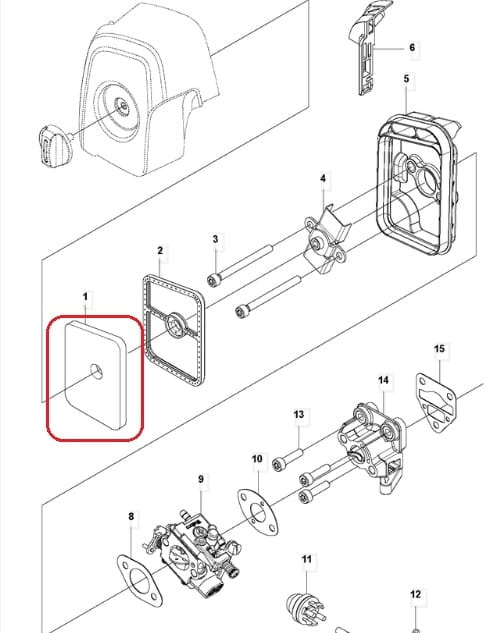 6
5
4
3
2
1
15
14
13
10
9
8
11
12