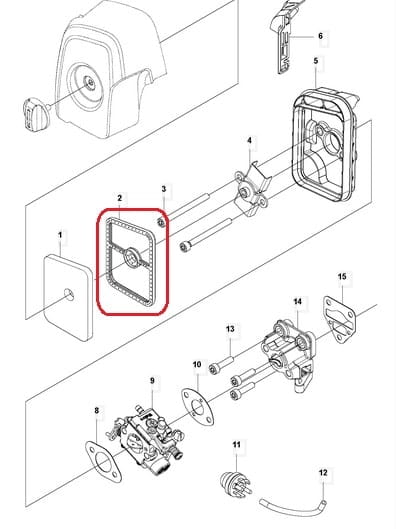 6
5
4
3
2
1
15
14
13
10
9
8
11
12