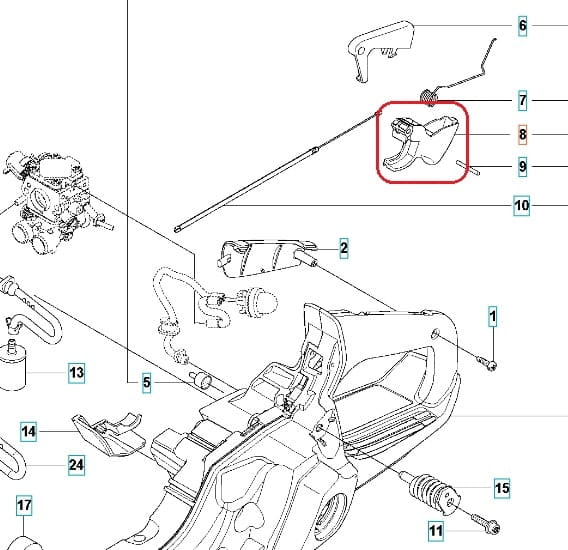 6
7
8
9
10
2
1
13
5
14
24
15
17
11