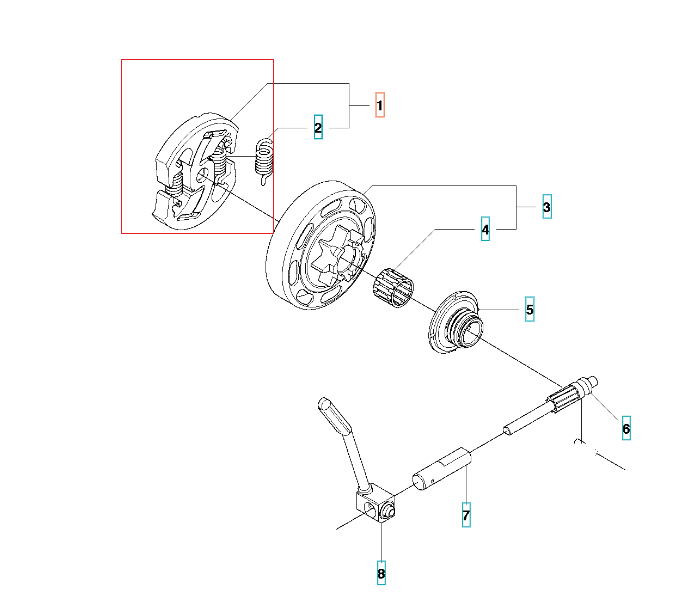 1
2
3
4
5
6
7
8