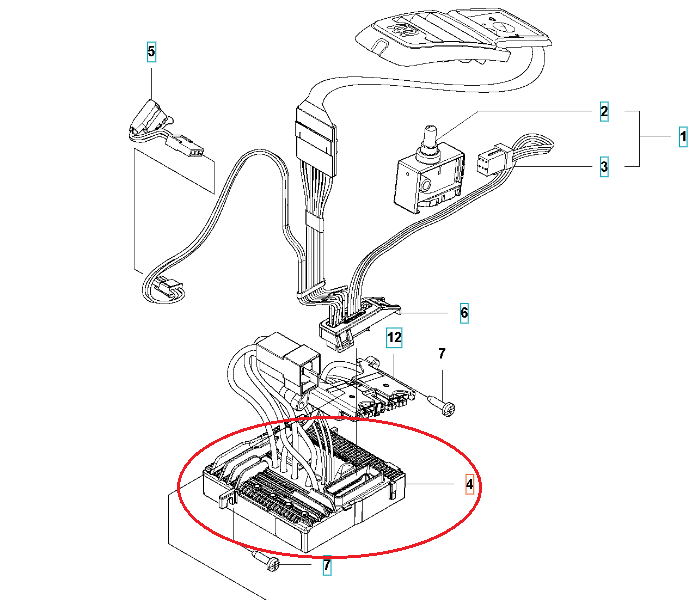 5
2
1
3
6
12
7
4
7