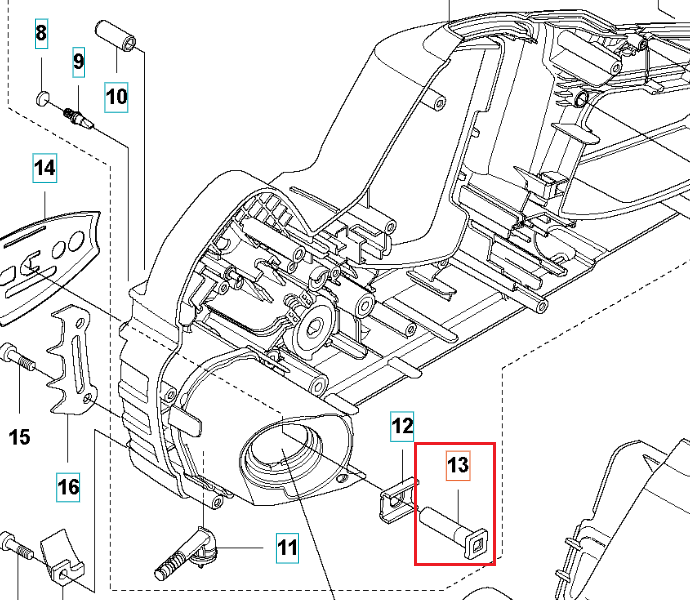 8
9
10
14
15
16
11
12
13