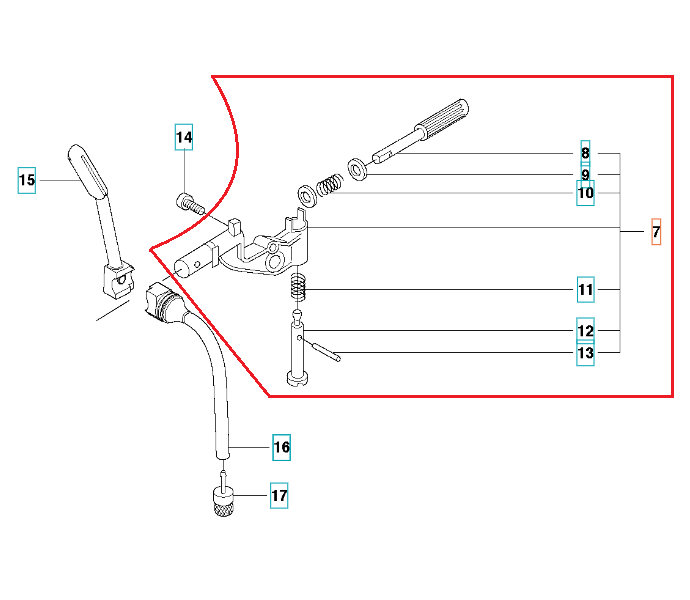 14
15
8
9
10
7
11
12
13
16
17