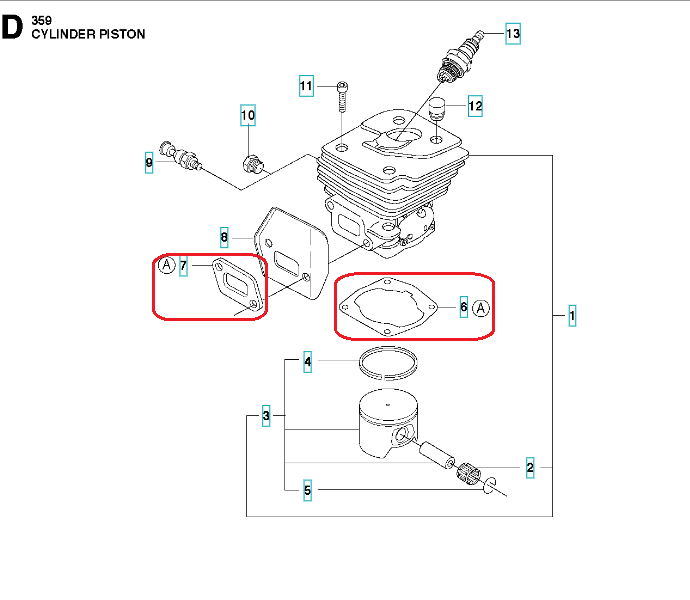 D 359
CYLINDER PISTON

13
11
12
10
9
8
A 7
6 A
1
4
3
2
5