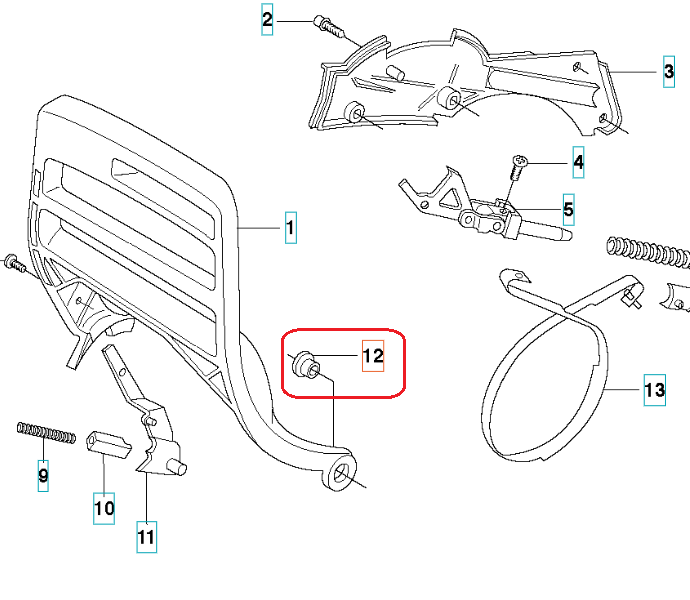 2
3
4
5
1
12
13
9
10
11