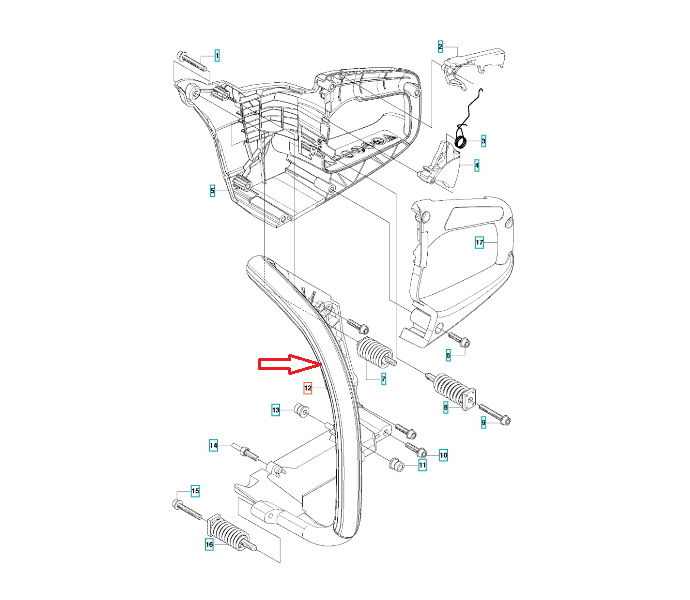 1
2
3
4
5
17
6
7
12
8
9
13
14
10
11
15
16