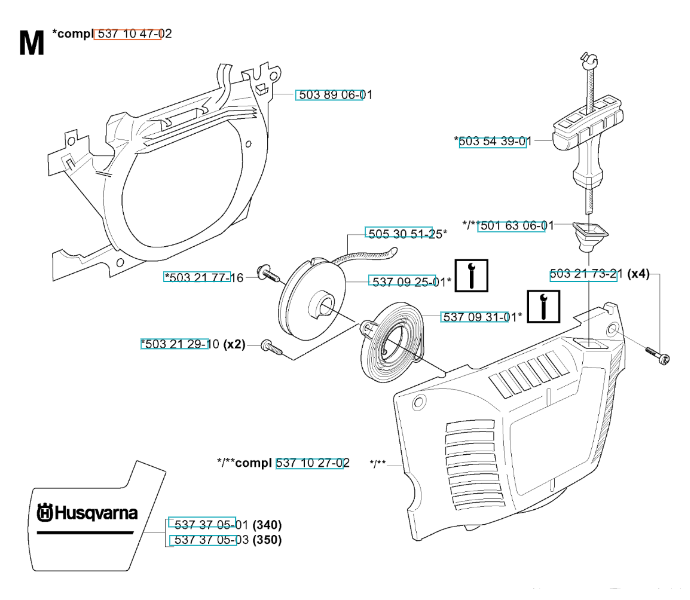 M *compl 537 10 47-02

503 89 06-01

*503 54 39-01

*/**501 63 06-01

505 30 51-25*

*503 21 77-16

537 09 25-01*

503 21 73-21 (x4)

537 09 31-01*

*503 21 29-10 (x2)

*/**compl 537 10 27-02 */**

Husqvarna

537 37 05-01 (340)
537 37 05-03 (350)