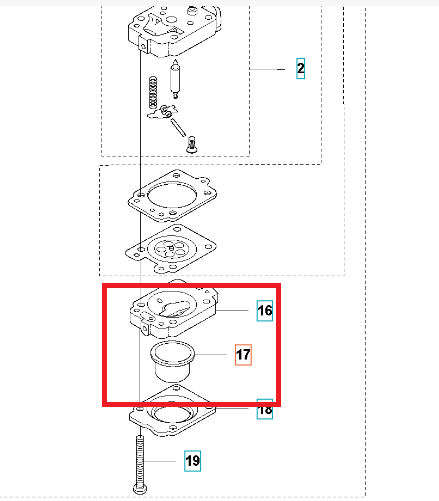 2
16
17
18
19