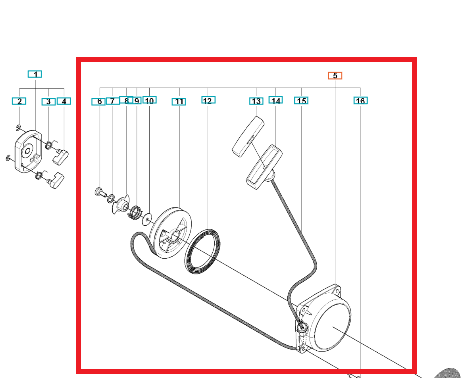 1
2
3
4
5
6
7
8
9
10
11
12
13
14
15
16