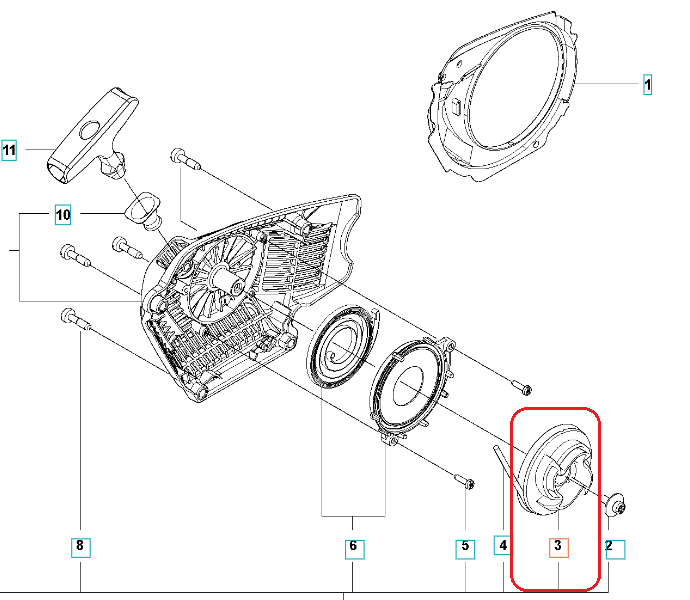 1
11
10
8
6
5
4
3
2