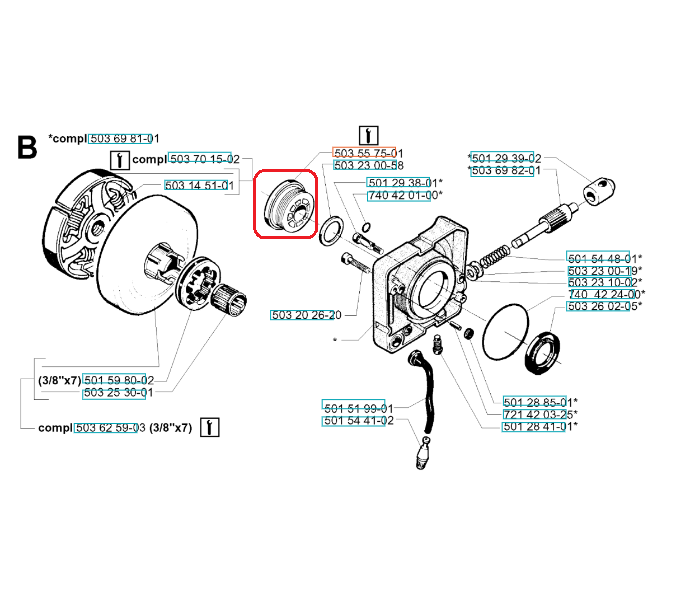 B

*compl 503 69 81-01

compl 503 70 15-02

503 14 51-01

503 55 75-01

503 23 00-58

501 29 38-01*

740 42 01-00*

*501 29 39-02

*503 69 82-01

501 54 48-01*

503 23 00-19*

503 23 10-02*

740 42 24-00*

503 26 02-05*

503 20 26-20

*

(3/8"x7) 501 59 80-02

503 25 30-01

compl 503 62 59-03 (3/8"x7)

501 51 99-01

501 54 41-02

501 28 85-01*

721 42 03-25*

501 28 41-01*