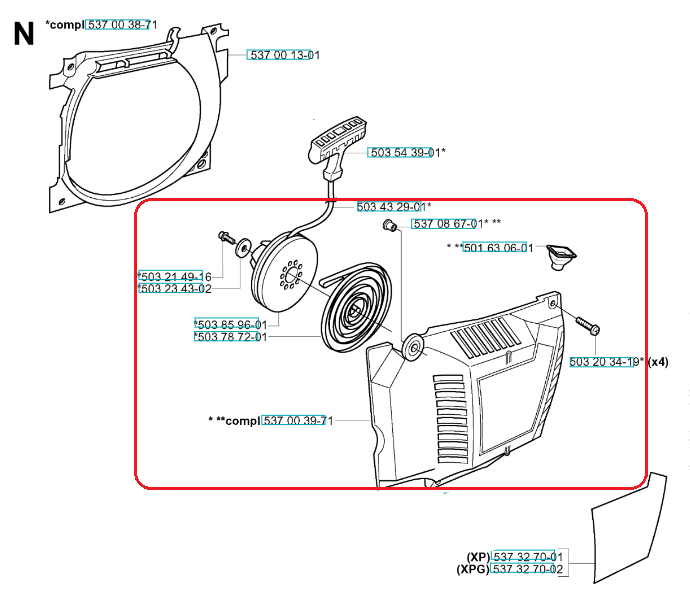 N

*compl 537 00 38-71

537 00 13-01

503 54 39-01*

503 43 29-01*

537 08 67-01* **

* **501 63 06-01

*503 21 49-16

*503 23 43-02

*503 85 96-01

*503 78 72-01

503 20 34-19* (x4)

* **compl 537 00 39-71

(XP) 537 32 70-01

(XPG) 537 32 70-02