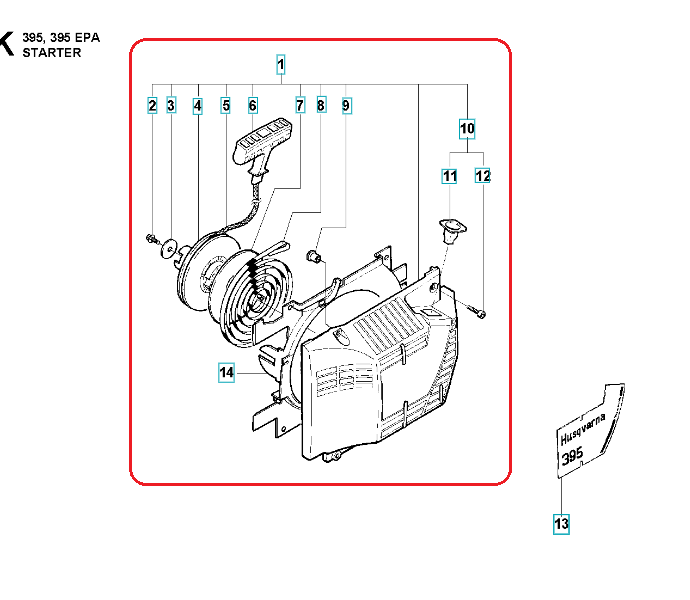 K 395, 395 EPA
STARTER

1
2 3 4 5 6 7 8 9
10
11 12
14
Husqvarna
395
13