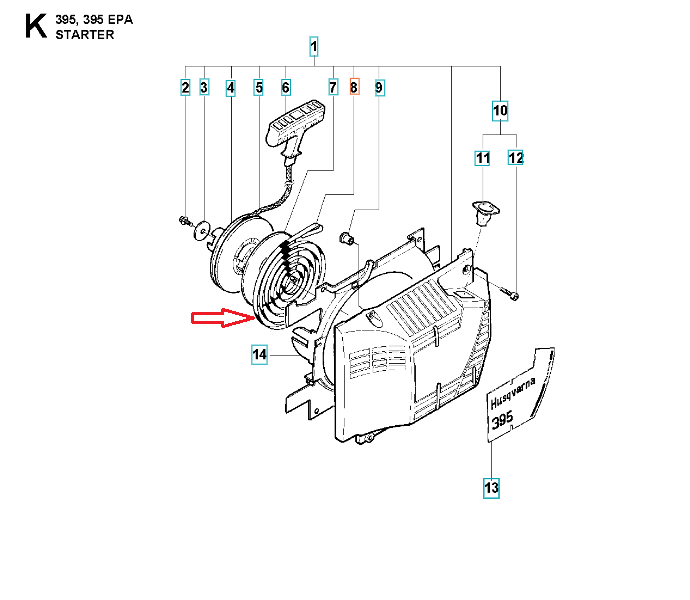 K 395, 395 EPA
STARTER

1
2 3 4 5 6 7 8 9
10
11 12
14
Husqvarna
395
13