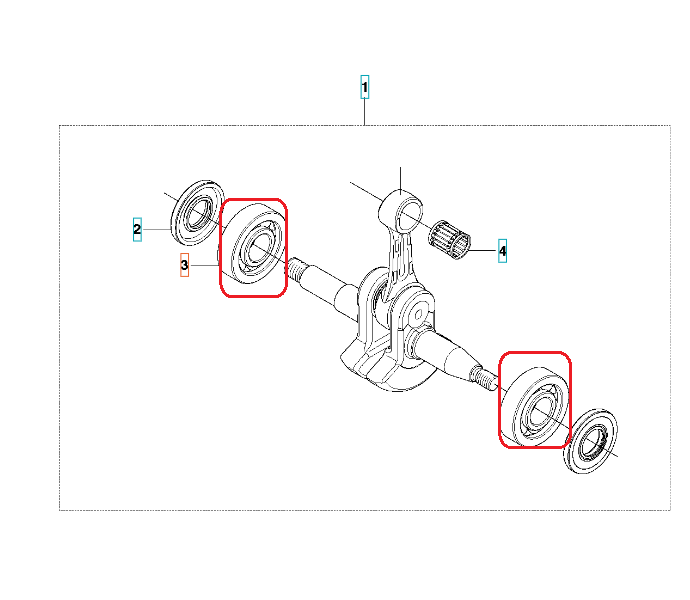 1

2

3

4