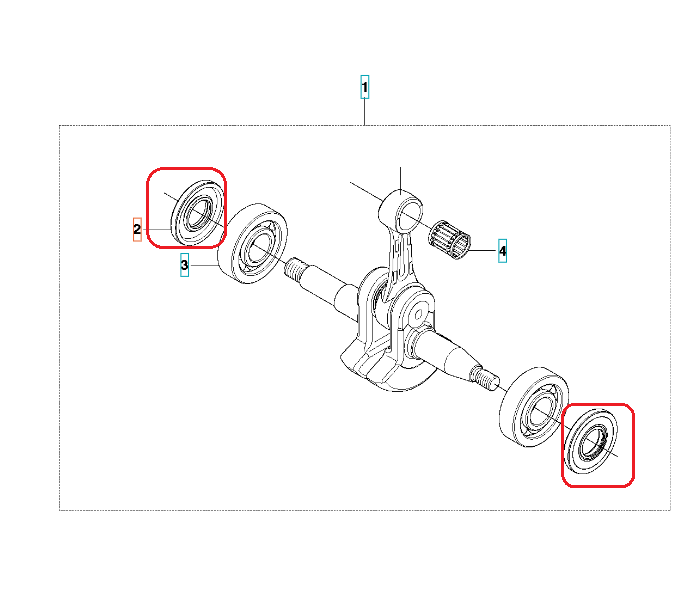 1

2

3

4