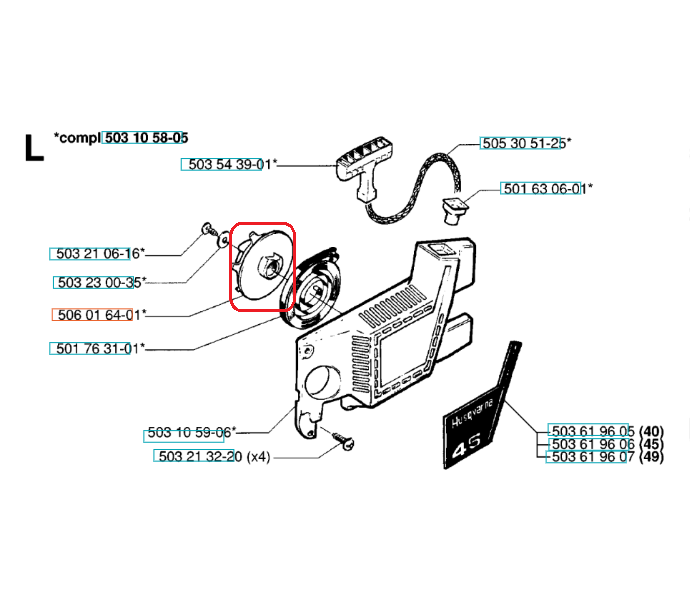 L *compl 503 10 58-05

503 54 39-01*

505 30 51-25*

501 63 06-01*

503 21 06-16*

503 23 00-35*

506 01 64-01*

501 76 31-01*

503 10 59-06*

503 21 32-20 (x4)

Husqvarna

45

503 61 96 05 (40)
503 61 96 06 (45)
503 61 96 07 (49)