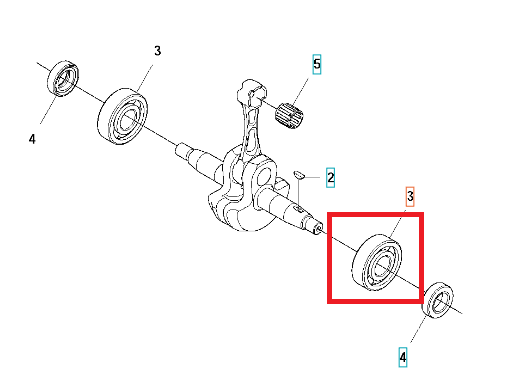 3
5
4
2
3
4