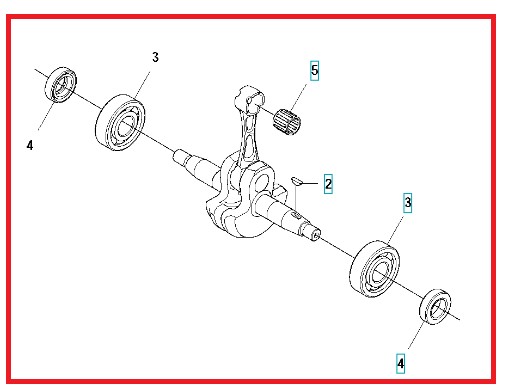 3
5
4
2
3
4