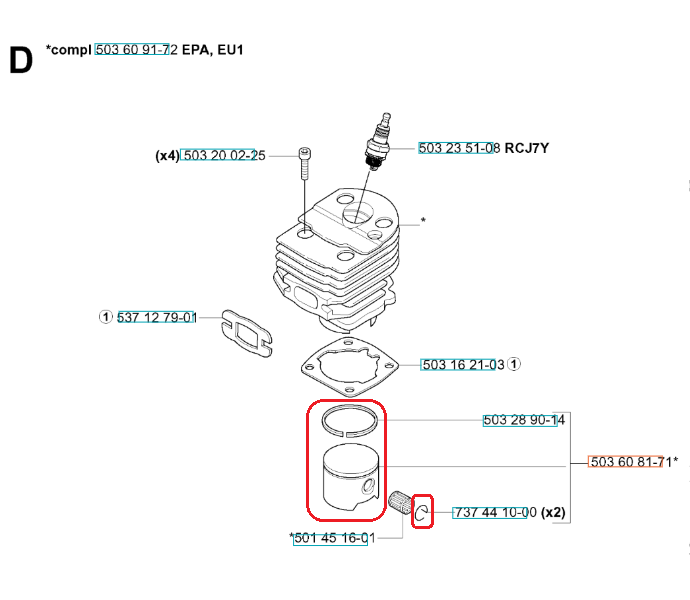 D *compl 503 60 91-72 EPA, EU1

(x4) 503 20 02-25

503 23 51-08 RCJ7Y

*

1 537 12 79-01

503 16 21-03 1

503 28 90-14

503 60 81-71*

737 44 10-00 (x2)

*501 45 16-01