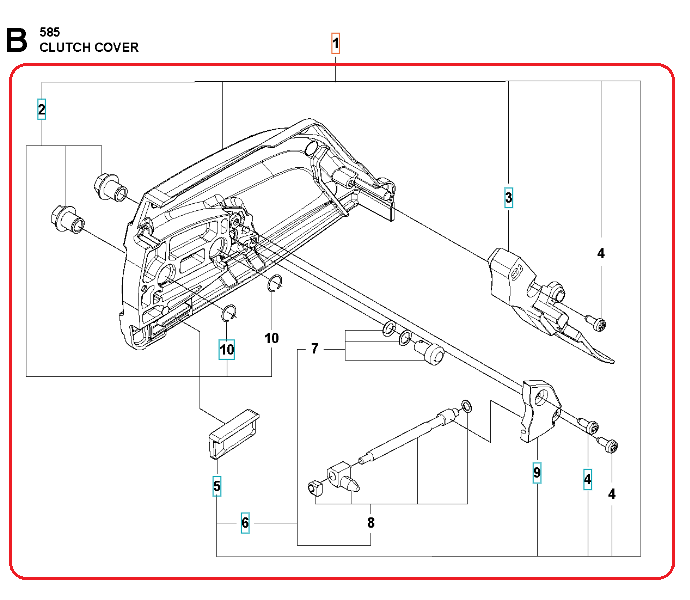 B 585
CLUTCH COVER

1

2

3

4

10

10

7

9

4

4

5

6

8