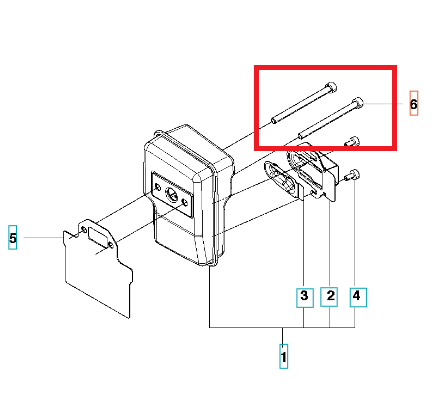 6
5
3
2
4
1