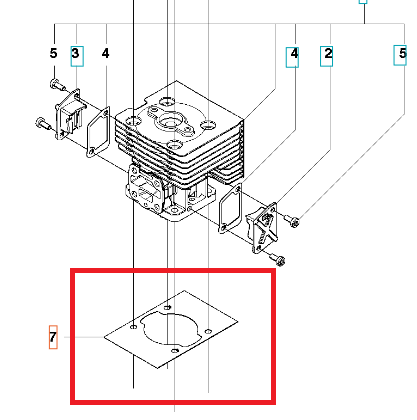 5 3 4 4 2 5

7