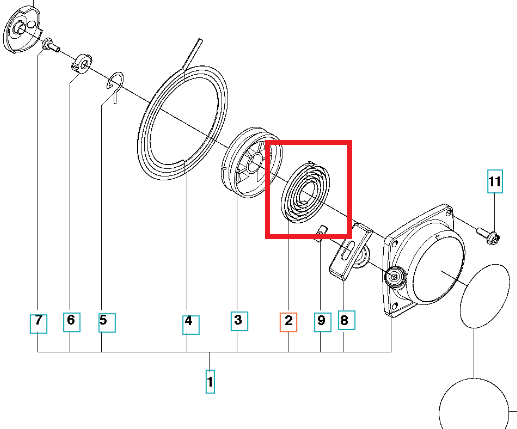 11

7 6 5 4 3 2 9 8

1