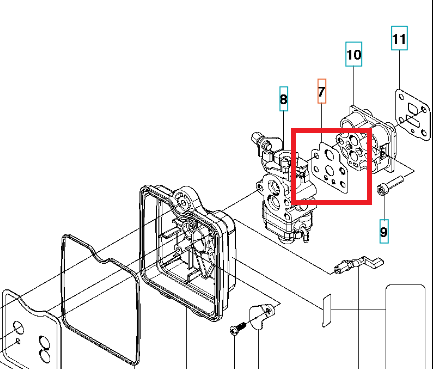 11
10
7
8
9