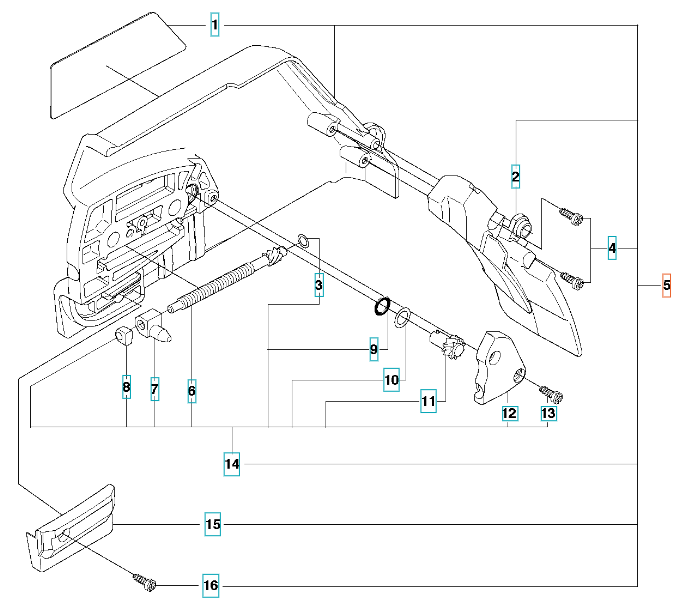 1
2
4
5
3
9
10
11
12
13
8
7
6
14
15
16