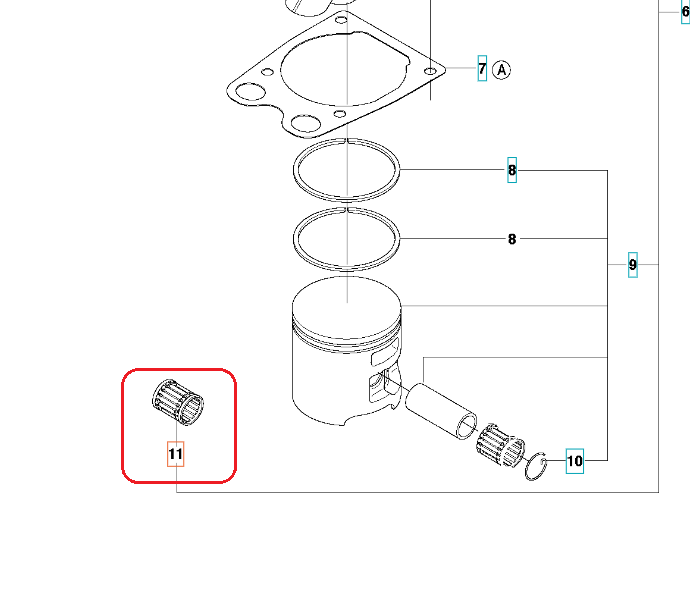 6
7 A
8
8
9
11
10