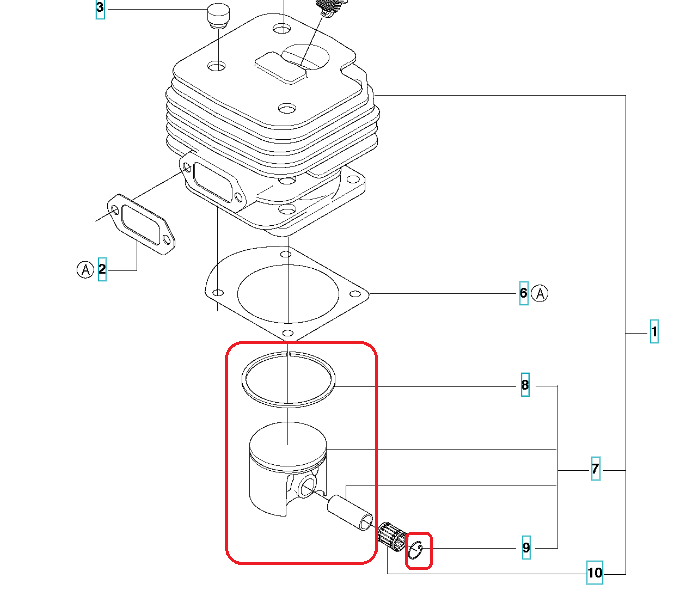 3

A 2

6 A

1

8

7

9

10