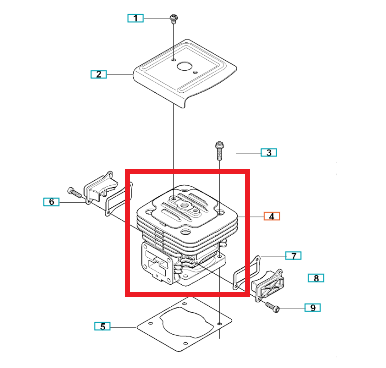 1
2
3
6
4
7
8
9
5