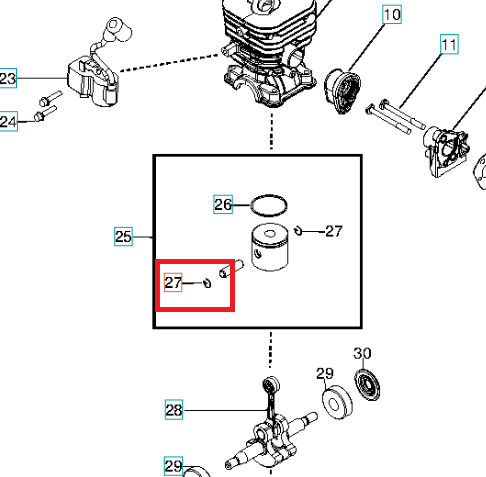 10
11
23
24
26
27
25
27
30
29
28
29