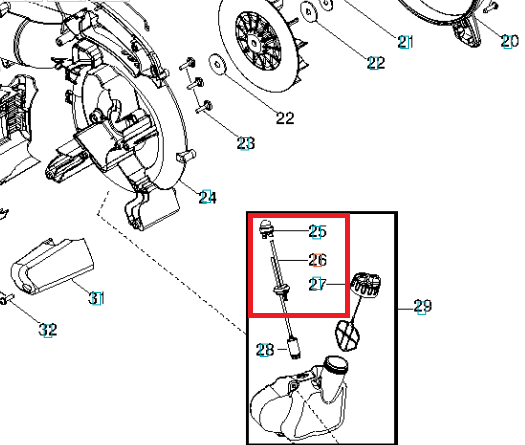 21
20
22
22
23
24
25
26
27
29
31
32
28