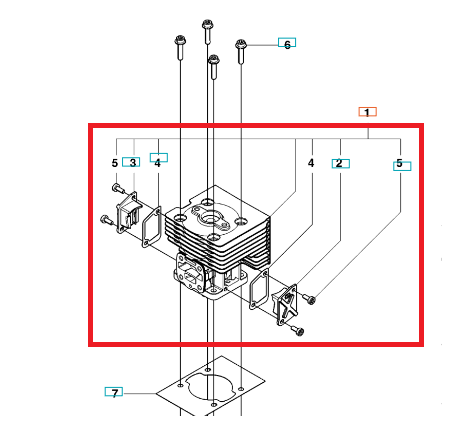 6
1
5 3 4 4 2 5
7