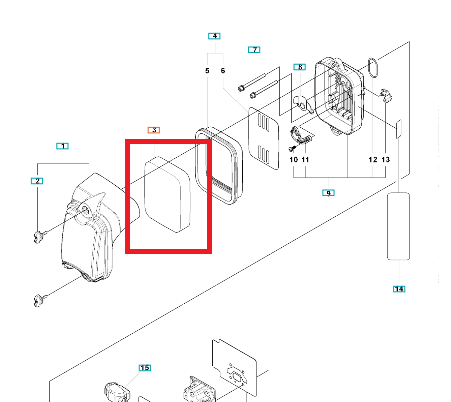 4
7
5 6
8
3
1
2
10 11
12 13
9
14
15