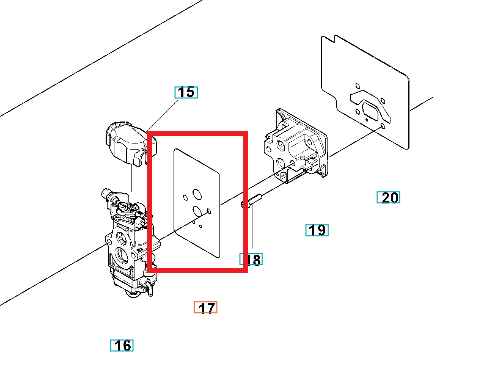 15

20

19

18

17

16