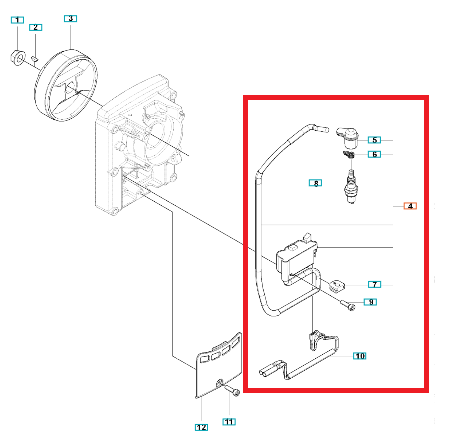 1
2
3
5
6
8
4
7
9
10
12
11