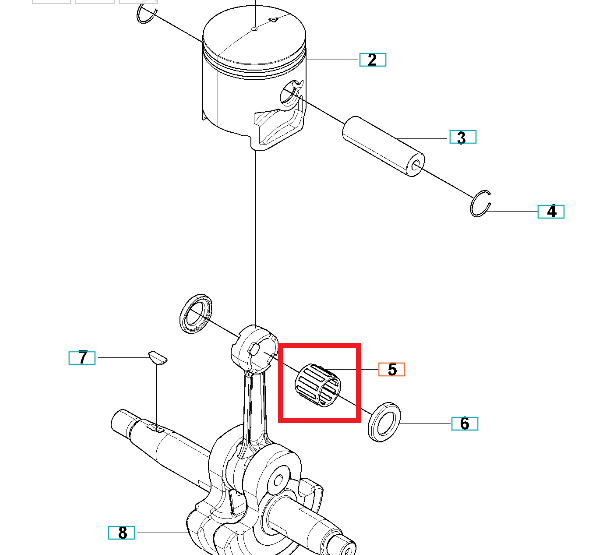 2

3

4

7

5

6

8