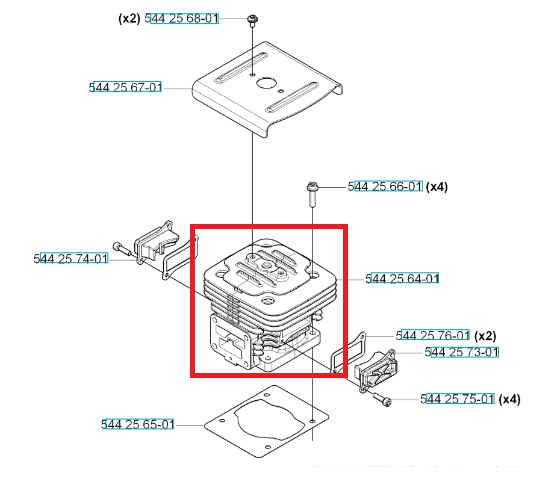 (x2) 544 25 68-01
544 25 67-01
544 25 66-01 (x4)
544 25 74-01
544 25 64-01
544 25 76-01 (x2)
544 25 73-01
544 25 75-01 (x4)
544 25 65-01