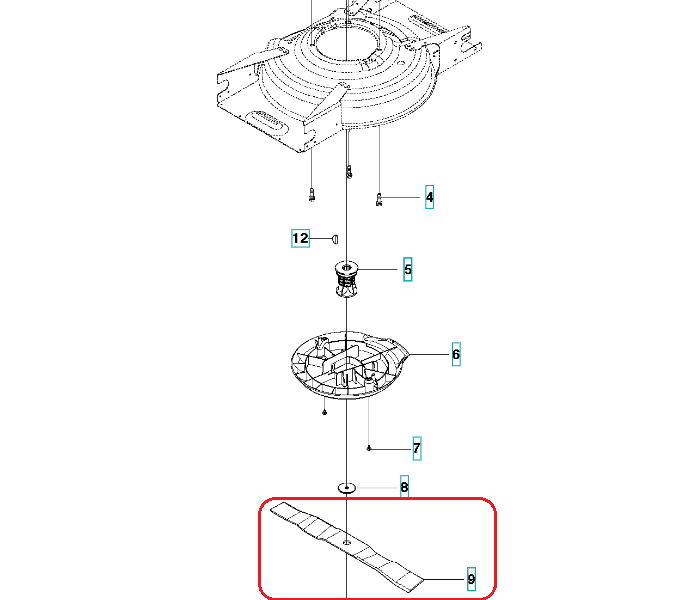 4
12
5
6
7
8
9